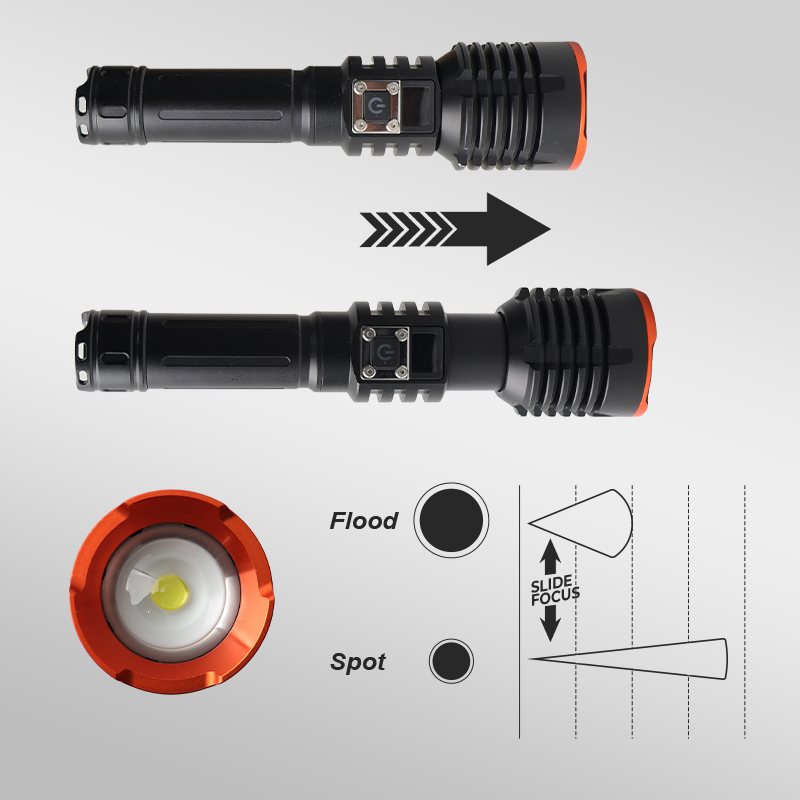 Flood

SLIDE FOCUS

Spot